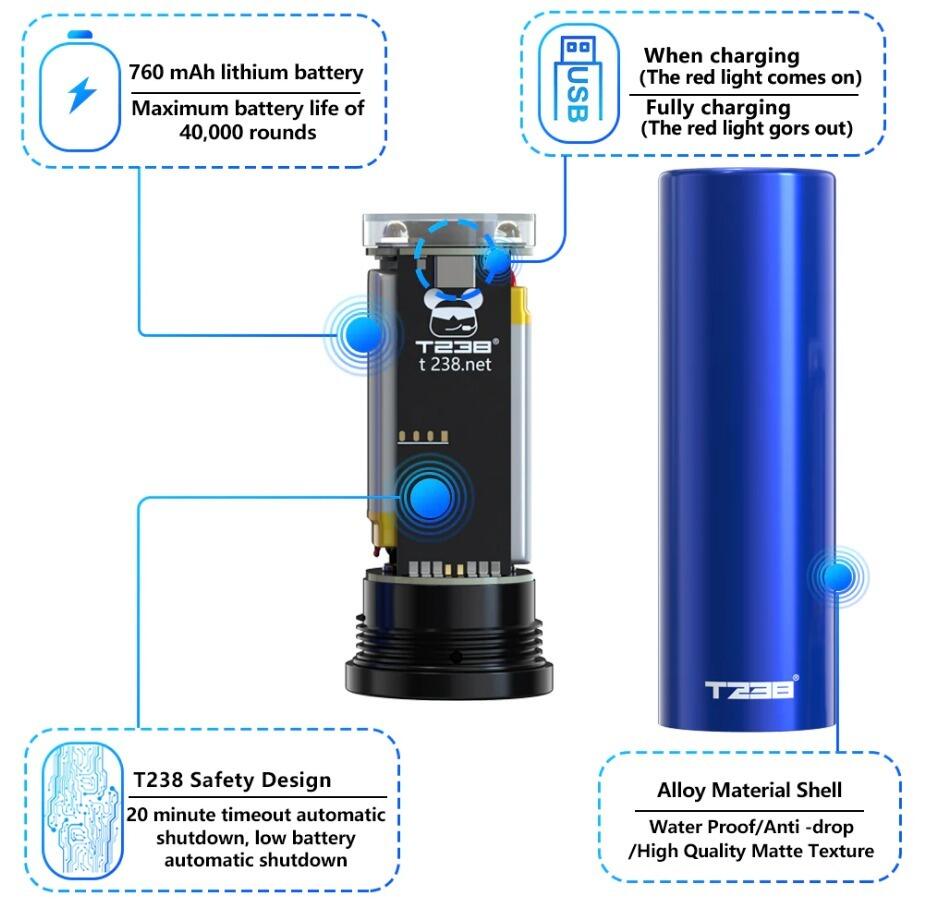 760 mAh lithium battery
Maximum battery life of 40,000 rounds

USB

When charging
(The red light comes on)
Fully charging
(The red light gors out)

T238®
t 238.net

T238®

T238 Safety Design
20 minute timeout automatic shutdown, low battery automatic shutdown

Alloy Material Shell
Water Proof/Anti -drop /High Quality Matte Texture