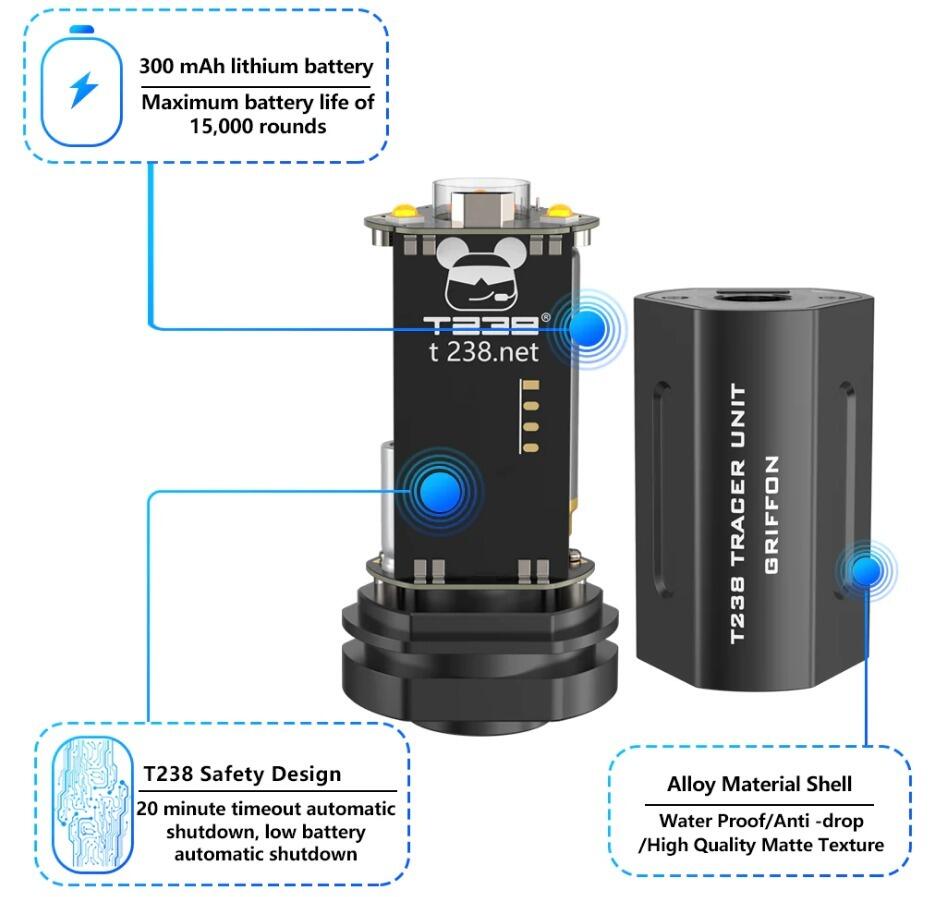 300 mAh lithium battery

Maximum battery life of 15,000 rounds

T238®

t 238.net

T238 TRACER UNIT

GRIFFON

T238 Safety Design

20 minute timeout automatic shutdown, low battery automatic shutdown

Alloy Material Shell

Water Proof/Anti -drop /High Quality Matte Texture