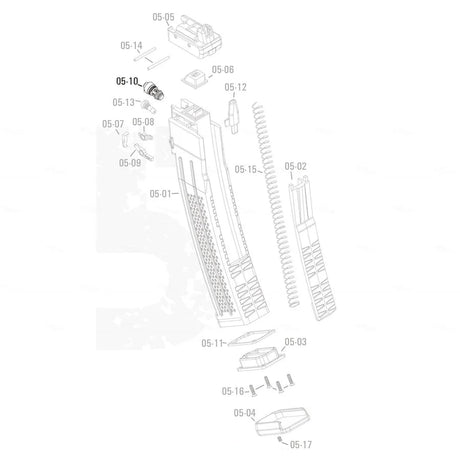 05-05
05-14
05-06
05-10
05-12
05-13
05-07
05-08
05-09
05-15
05-02
05-01
05-11
05-03
05-16
05-04
05-17