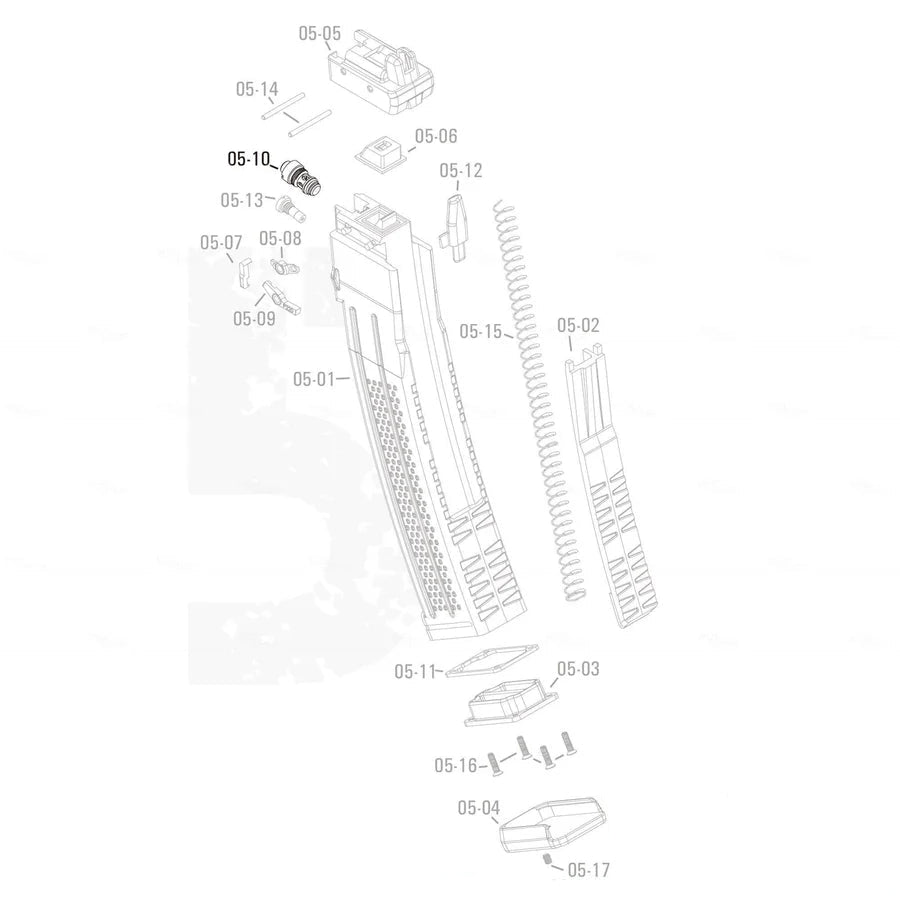 05-05
05-14
05-06
05-10
05-12
05-13
05-07
05-08
05-09
05-15
05-02
05-01
05-11
05-03
05-16
05-04
05-17