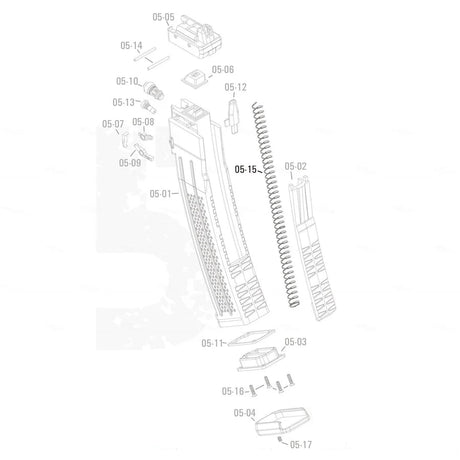 05-05
05-14
05-06
05-10
05-12
05-13
05-07
05-08
05-09
05-15
05-02
05-01
05-11
05-03
05-16
05-04
05-17