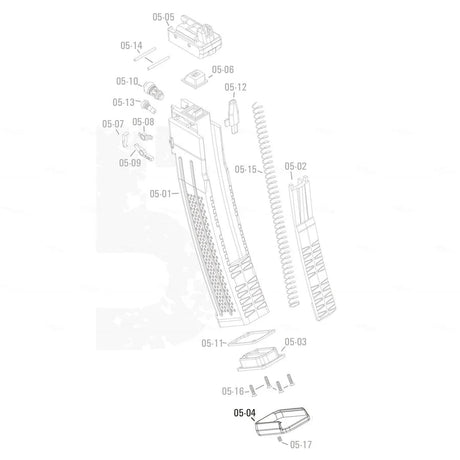 05-05
05-14
05-06
05-10
05-12
05-13
05-07
05-08
05-09
05-15
05-02
05-01
05-11
05-03
05-16
05-04
05-17